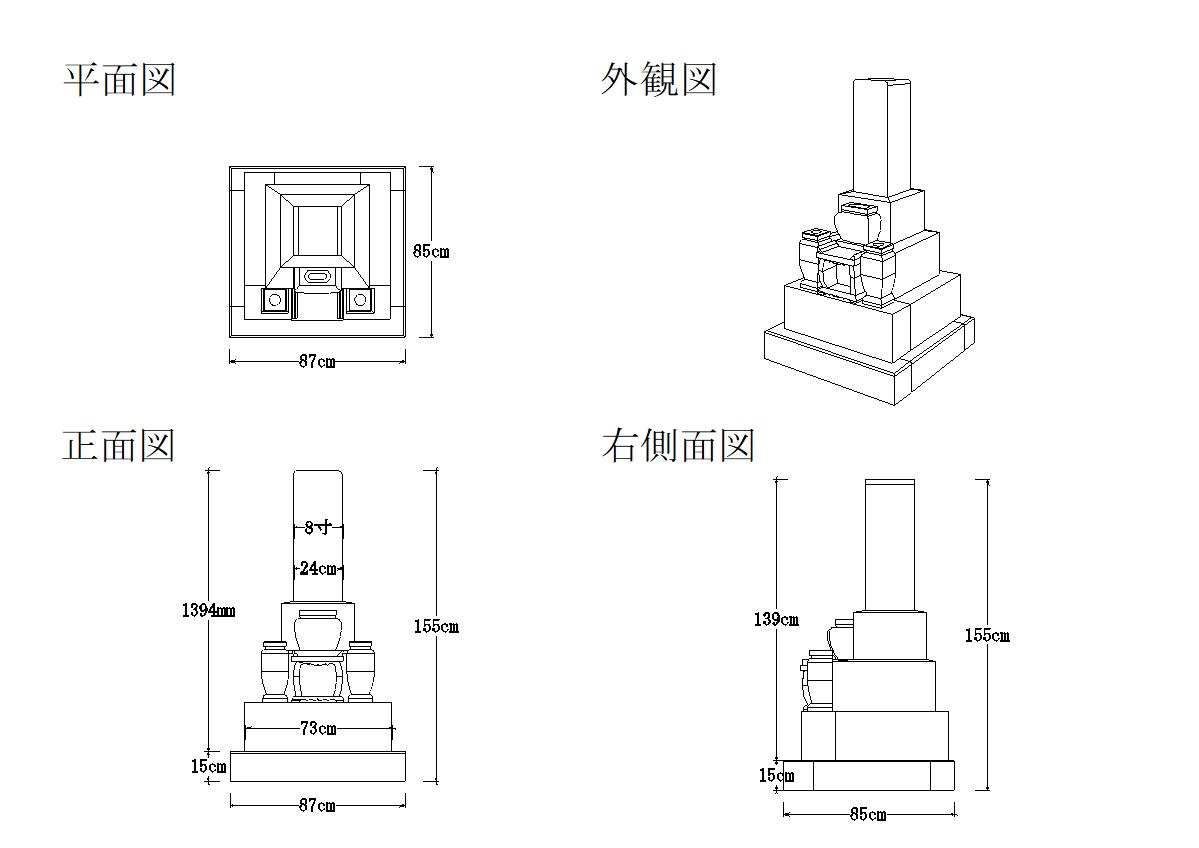 平面図

85cm

87cm

外観図

正面図

8寸

24cm

1394mm

155cm

73cm

15cm

87cm

右側面図

139cm

155cm

15cm

85cm